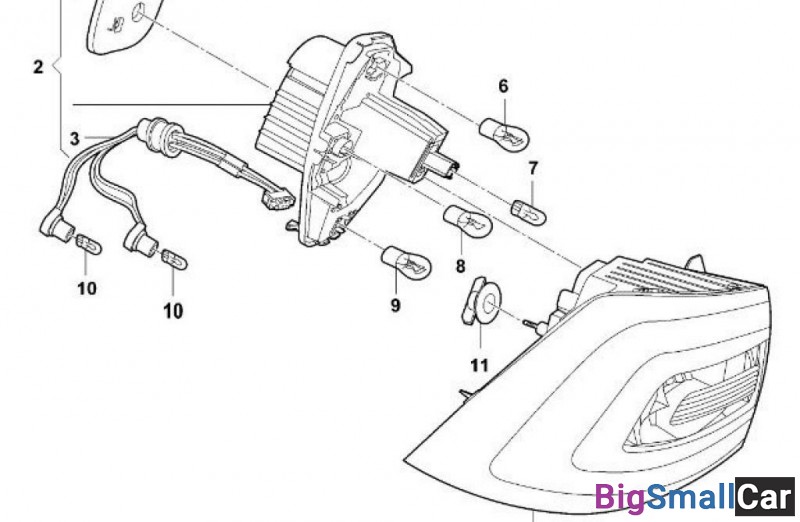 2
3
6
7
8
9
10
10
11
BigSmallCar